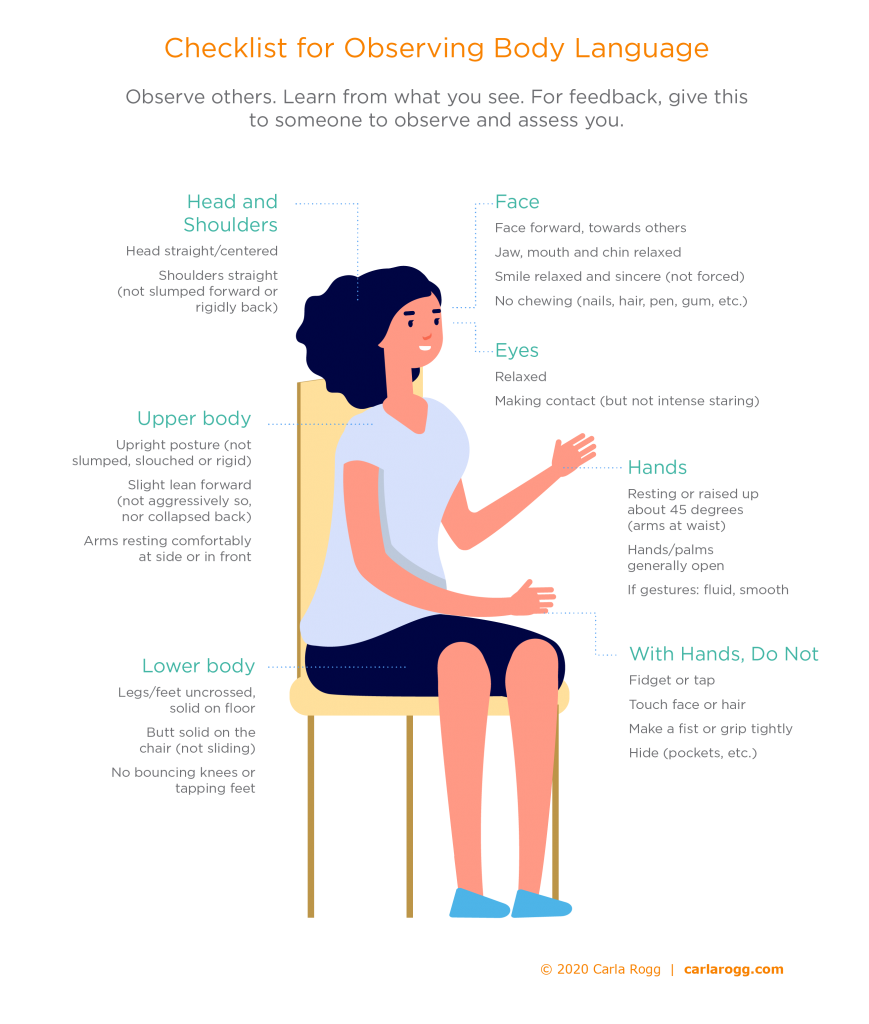 Checklist for Observing Body Language

Observe others. Learn from what you see. For feedback, give this to someone to observe and assess you.

Head and Shoulders

Head straight/centered

Shoulders straight (not slumped forward or rigidly back)

Upper body

Upright posture (not slumped, slouched or rigid)

Slight lean forward (not aggressively so, nor collapsed back)

Arms resting comfortably at side or in front

Lower body

Legs/feet uncrossed, solid on floor

Butt solid on the chair (not sliding)

No bouncing knees or tapping feet

Face

Face forward, towards others

Jaw, mouth and chin relaxed

Smile relaxed and sincere (not forced)

No chewing (nails, hair, pen, gum, etc.)

Eyes

Relaxed

Making contact (but not intense staring)

Hands

Resting or raised up about 45 degrees (arms at waist)

Hands/palms generally open

If gestures: fluid, smooth

With Hands, Do Not

Fidget or tap

Touch face or hair

Make a fist or grip tightly

Hide (pockets, etc.)

© 2020 Carla Rogg | carlarogg.com